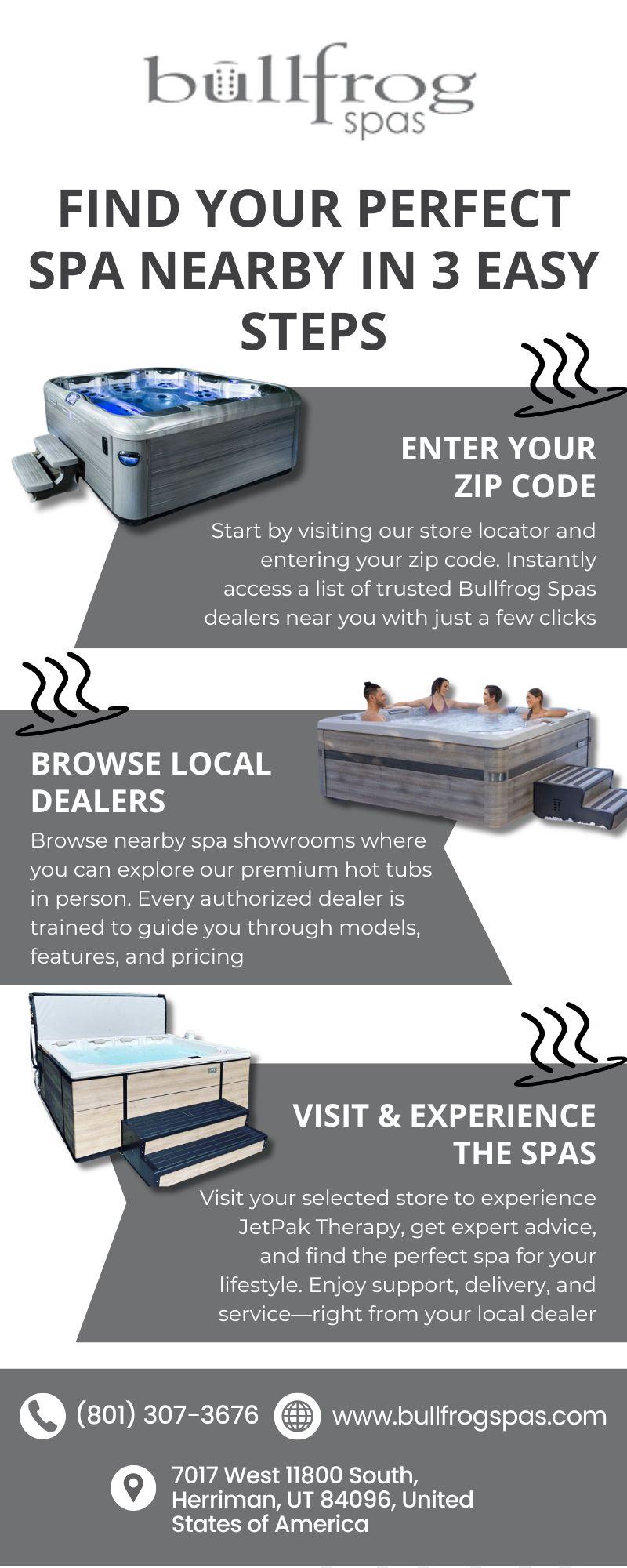 bullfrog spas

FIND YOUR PERFECT SPA NEARBY IN 3 EASY STEPS

ENTER YOUR ZIP CODE

Start by visiting our store locator and entering your zip code. Instantly access a list of trusted Bullfrog Spas dealers near you with just a few clicks

BROWSE LOCAL DEALERS

Browse nearby spa showrooms where you can explore our premium hot tubs in person. Every authorized dealer is trained to guide you through models, features, and pricing

VISIT & EXPERIENCE THE SPAS

Visit your selected store to experience JetPak Therapy, get expert advice, and find the perfect spa for your lifestyle. Enjoy support, delivery, and service—right from your local dealer

(801) 307-3676

www.bullfrogspas.com

7017 West 11800 South, Herriman, UT 84096, United States of America