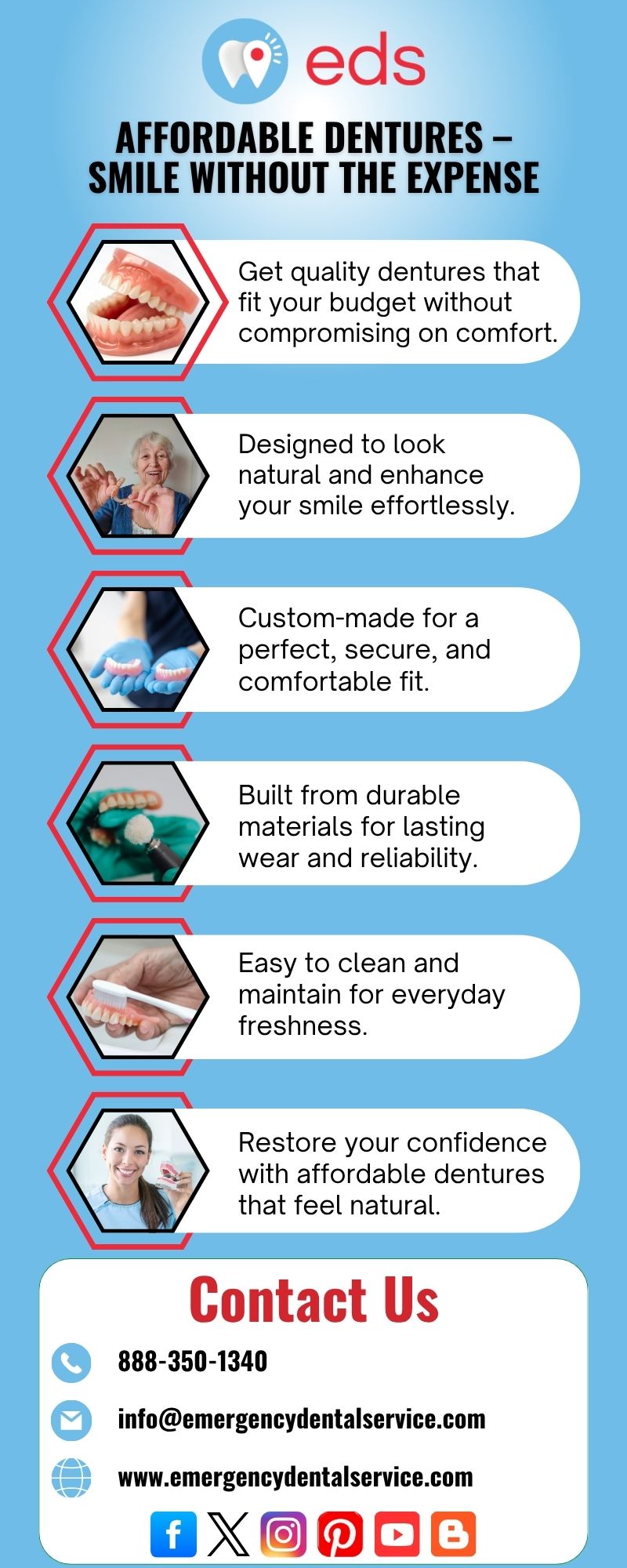 eds

AFFORDABLE DENTURES – SMILE WITHOUT THE EXPENSE

Get quality dentures that fit your budget without compromising on comfort.

Designed to look natural and enhance your smile effortlessly.

Custom-made for a perfect, secure, and comfortable fit.

Built from durable materials for lasting wear and reliability.

Easy to clean and maintain for everyday freshness.

Restore your confidence with affordable dentures that feel natural.

Contact Us

888-350-1340

info@emergencydentalservice.com

www.emergencydentalservice.com