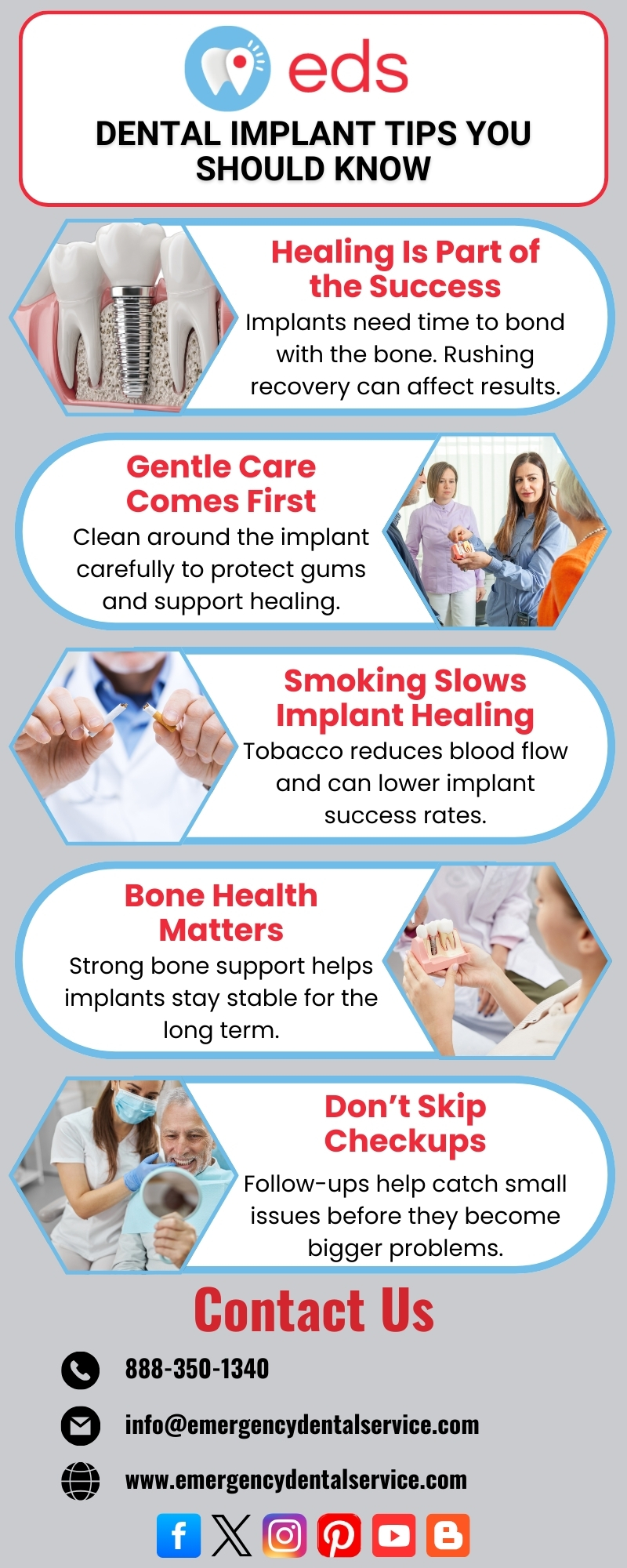 eds

DENTAL IMPLANT TIPS YOU SHOULD KNOW

Healing Is Part of the Success

Implants need time to bond with the bone. Rushing recovery can affect results.

Gentle Care Comes First

Clean around the implant carefully to protect gums and support healing.

Smoking Slows Implant Healing

Tobacco reduces blood flow and can lower implant success rates.

Bone Health Matters

Strong bone support helps implants stay stable for the long term.

Don't Skip Checkups

Follow-ups help catch small issues before they become bigger problems.

Contact Us

888-350-1340

info@emergencydentalservice.com

www.emergencydentalservice.com