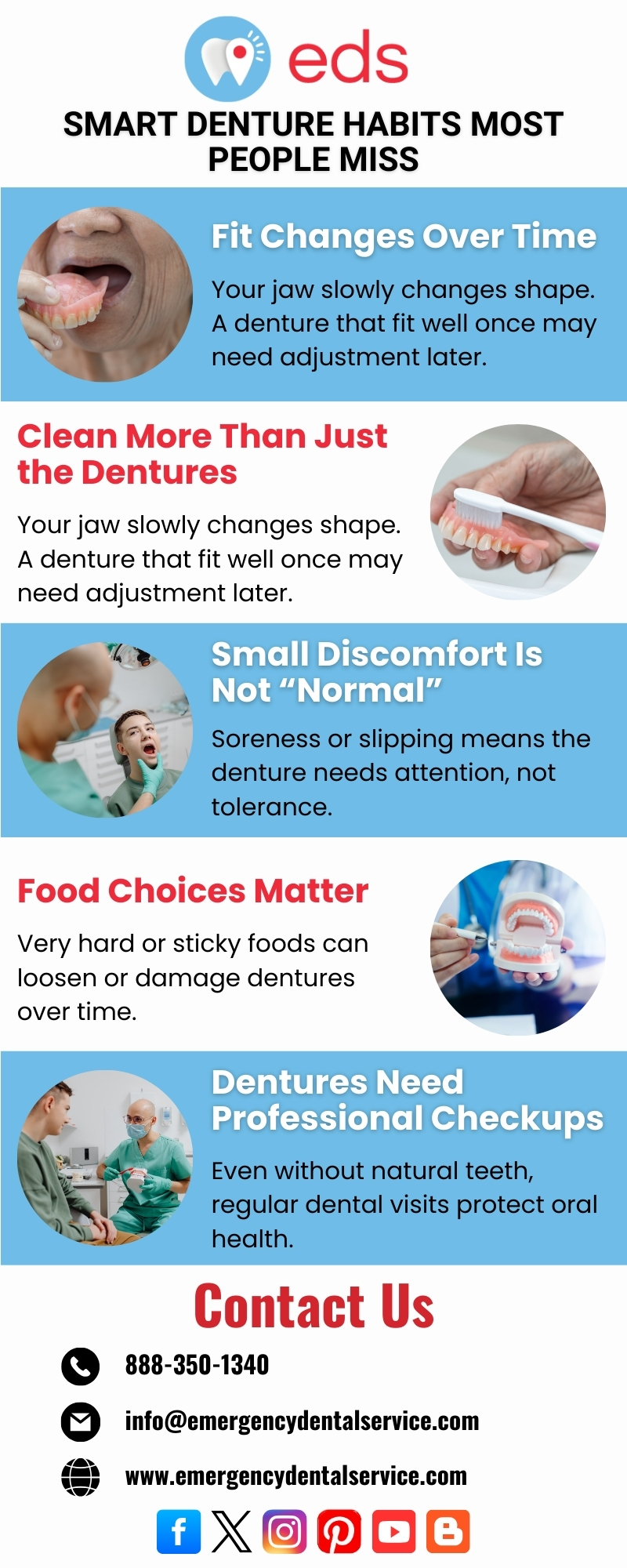 eds

SMART DENTURE HABITS MOST PEOPLE MISS

Fit Changes Over Time

Your jaw slowly changes shape. A denture that fit well once may need adjustment later.

Clean More Than Just the Dentures

Your jaw slowly changes shape. A denture that fit well once may need adjustment later.

Small Discomfort Is Not “Normal”

Soreness or slipping means the denture needs attention, not tolerance.

Food Choices Matter

Very hard or sticky foods can loosen or damage dentures over time.

Dentures Need Professional Checkups

Even without natural teeth, regular dental visits protect oral health.

Contact Us

888-350-1340

info@emergencydentalservice.com

www.emergencydentalservice.com